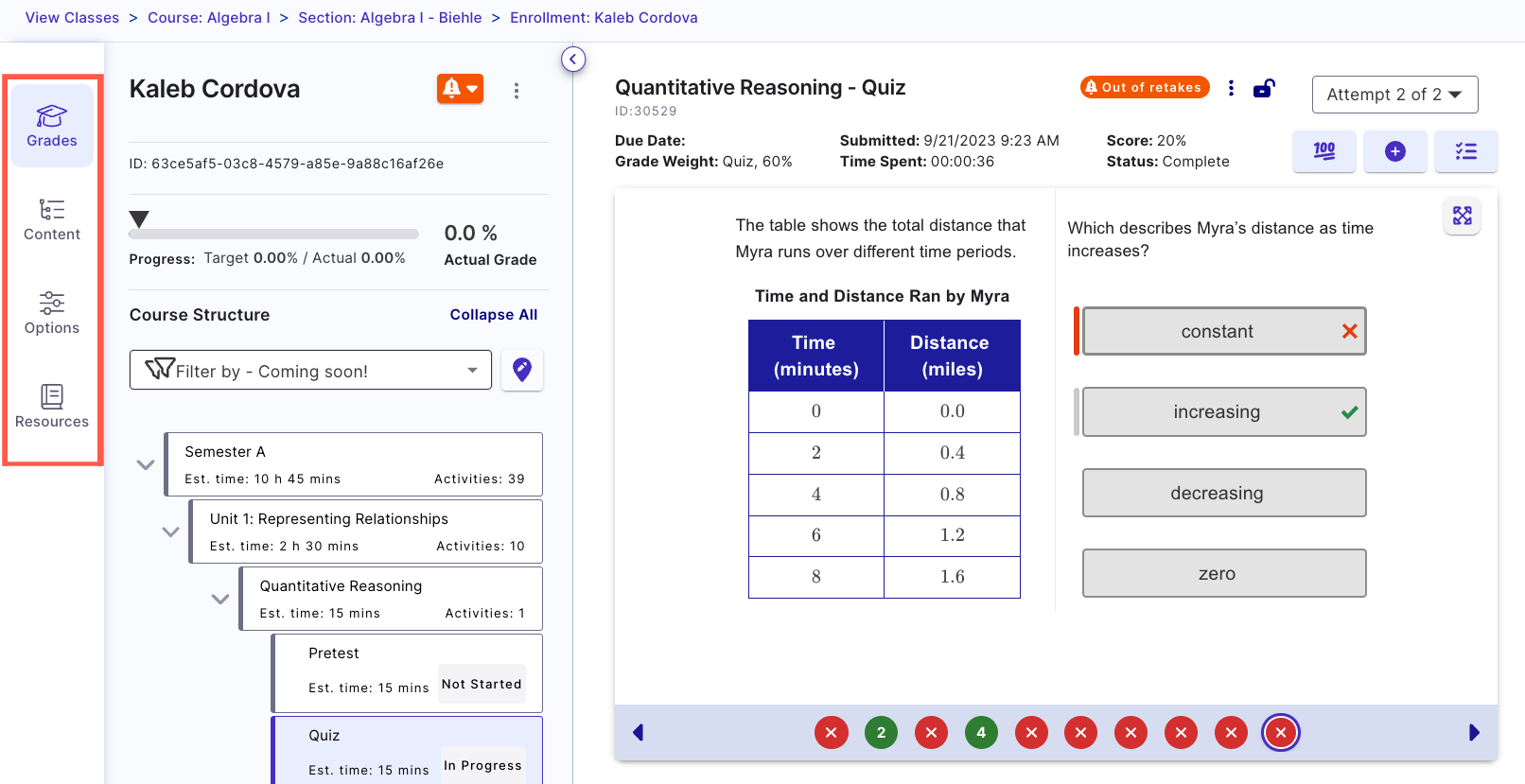 View Classes > Course: Algebra I > Section: Algebra I - Biehle > Enrollment: Kaleb Cordova

Grades

Content

Options

Resources

Kaleb Cordova

ID: 63ce5af5-03c8-4579-a85e-9a88c16af26e

Progress: Target 0.00% / Actual 0.00%

0.0 %
Actual Grade

Course Structure

Collapse All

Filter by - Coming soon!

Semester A
Est. time: 10 h 45 mins
Activities: 39

Unit 1: Representing Relationships
Est. time: 2 h 30 mins
Activities: 10

Quantitative Reasoning
Est. time: 15 mins
Activities: 1

Pretest
Est. time: 15 mins
Not Started

Quiz
Est. time: 15 mins
In Progress

Quantitative Reasoning - Quiz
ID:30529

Out of retakes

Attempt 2 of 2

Due Date:
Grade Weight: Quiz, 60%

Submitted: 9/21/2023 9:23 AM
Time Spent: 00:00:36

Score: 20%
Status: Complete

100

The table shows the total distance that Myra runs over different time periods.

Time and Distance Ran by Myra

| Time (minutes) | Distance (miles) |
|---|---|
| 0 | 0.0 |
| 2 | 0.4 |
| 4 | 0.8 |
| 6 | 1.2 |
| 8 | 1.6 |

Which describes Myra's distance as time increases?

constant

increasing

decreasing

zero

2

4