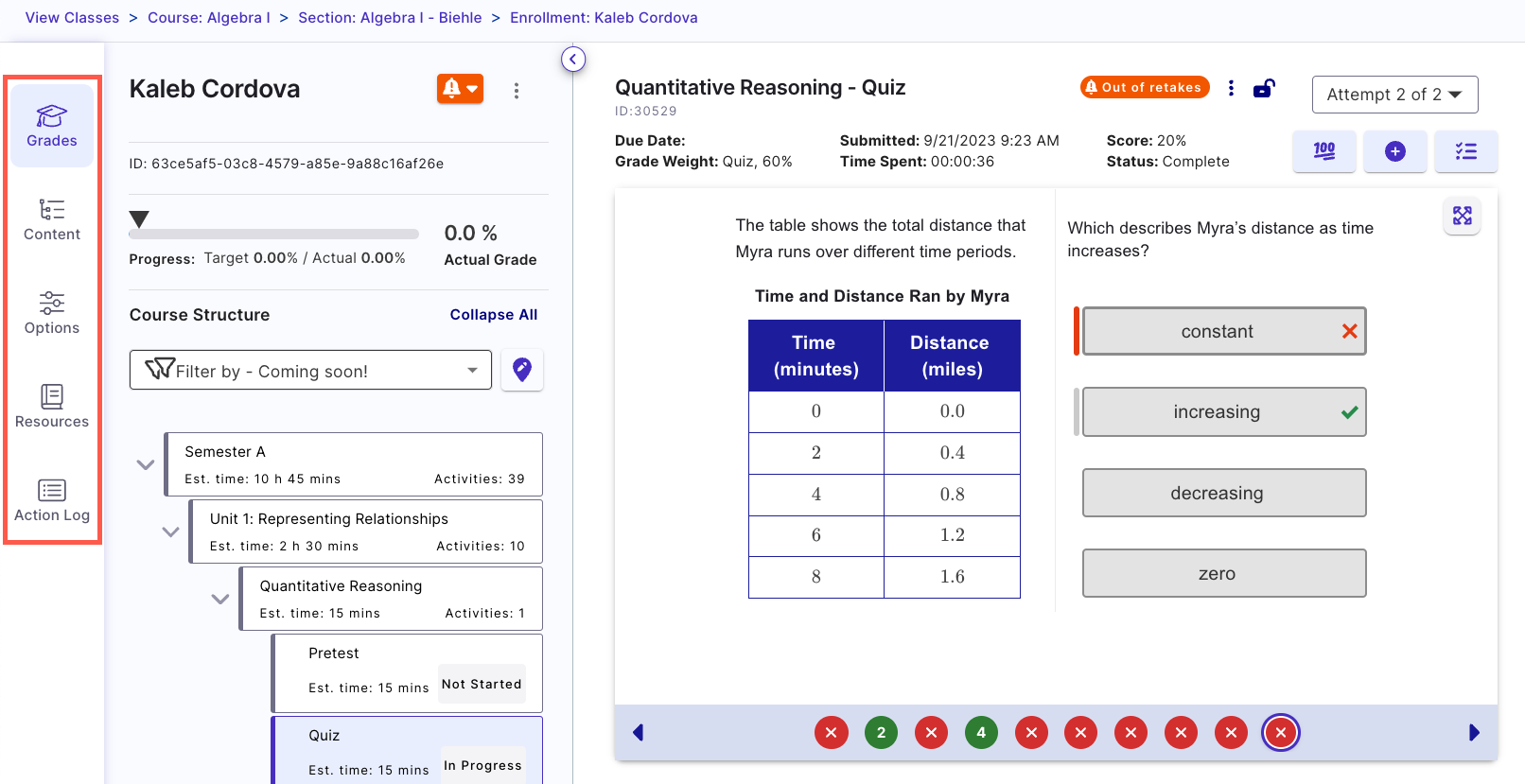 View Classes > Course: Algebra I > Section: Algebra I - Biehle > Enrollment: Kaleb Cordova

Grades

Content

Options

Resources

Action Log

Kaleb Cordova

ID: 63ce5af5-03c8-4579-a85e-9a88c16af26e

Progress: Target 0.00% / Actual 0.00%

0.0 %
Actual Grade

Course Structure

Collapse All

Filter by - Coming soon!

Semester A
Est. time: 10 h 45 mins
Activities: 39

Unit 1: Representing Relationships
Est. time: 2 h 30 mins
Activities: 10

Quantitative Reasoning
Est. time: 15 mins
Activities: 1

Pretest
Est. time: 15 mins
Not Started

Quiz
Est. time: 15 mins
In Progress

Quantitative Reasoning - Quiz
ID:30529

Out of retakes

Attempt 2 of 2

Due Date:
Grade Weight: Quiz, 60%

Submitted: 9/21/2023 9:23 AM
Time Spent: 00:00:36

Score: 20%
Status: Complete

100

The table shows the total distance that Myra runs over different time periods.

Time and Distance Ran by Myra

| Time (minutes) | Distance (miles) |
|---|---|
| 0 | 0.0 |
| 2 | 0.4 |
| 4 | 0.8 |
| 6 | 1.2 |
| 8 | 1.6 |

Which describes Myra's distance as time increases?

constant

increasing

decreasing

zero

2

4